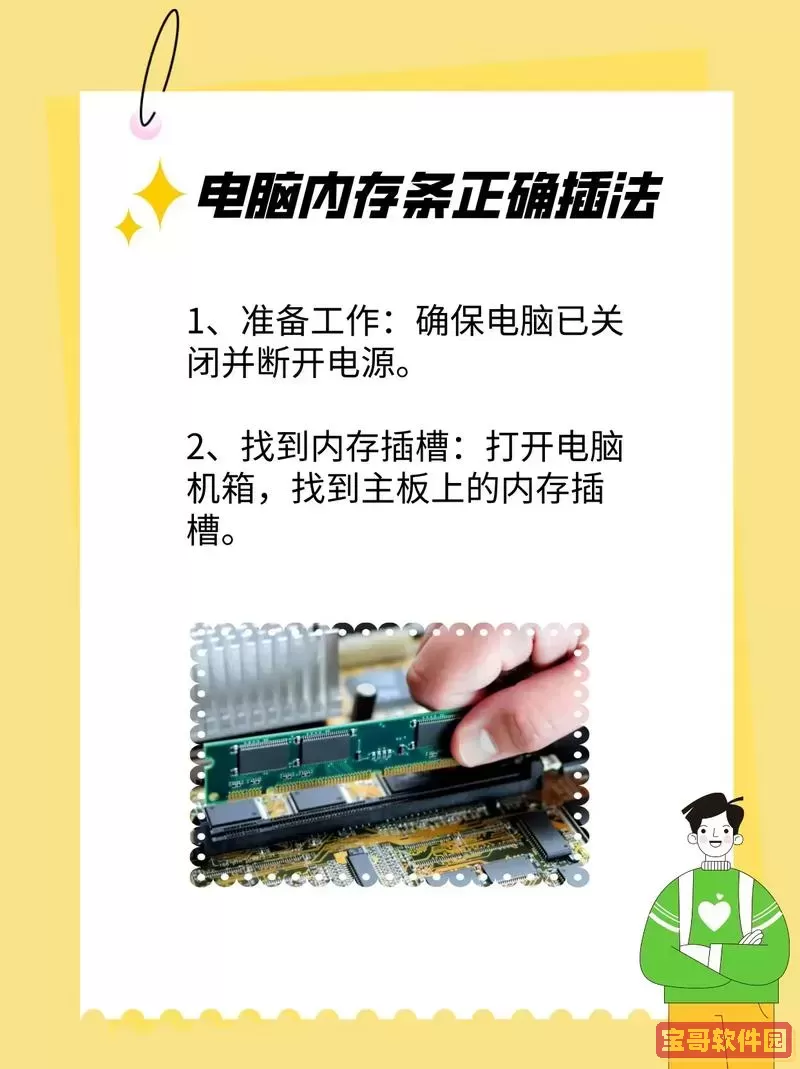 电脑内存条正确插法

1、准备工作：确保电脑已关闭并断开电源。

2、找到内存插槽：打开电脑机箱，找到主板上的内存插槽。

宝哥软件园