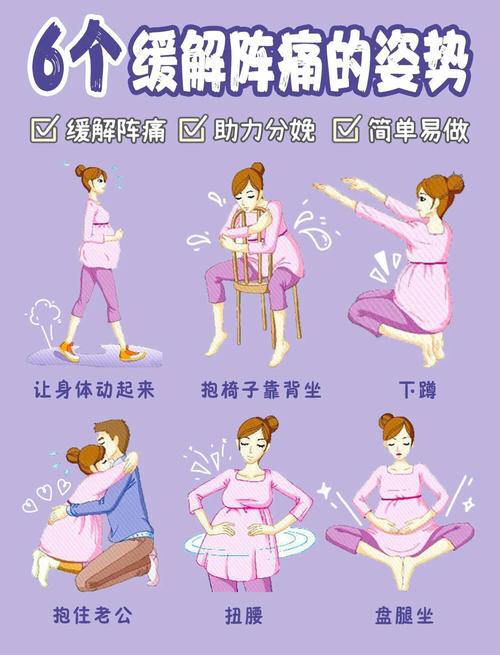 6个缓解阵痛的姿势

☑ 缓解阵痛 ☑ 助力分娩 ☑ 简单易做

让身体动起来

抱椅子靠背坐

下蹲

抱住老公

扭腰

盘腿坐