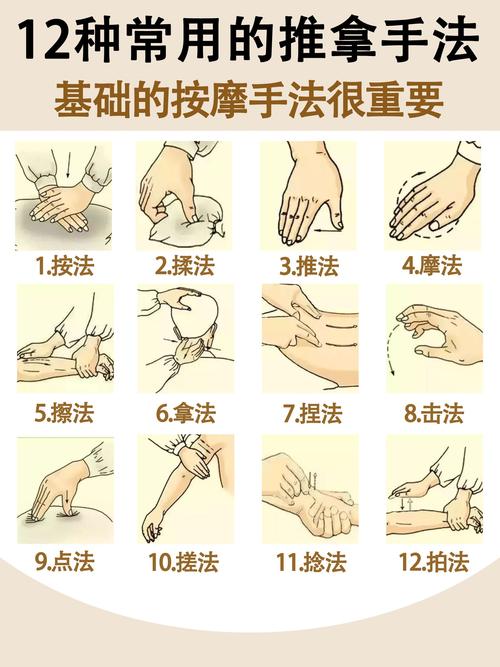 12种常用的推拿手法

基础的按摩手法很重要

1.按法
2.揉法
3.推法
4.摩法
5.擦法
6.拿法
7.捏法
8.击法
9.点法
10.搓法
11.捻法
12.拍法